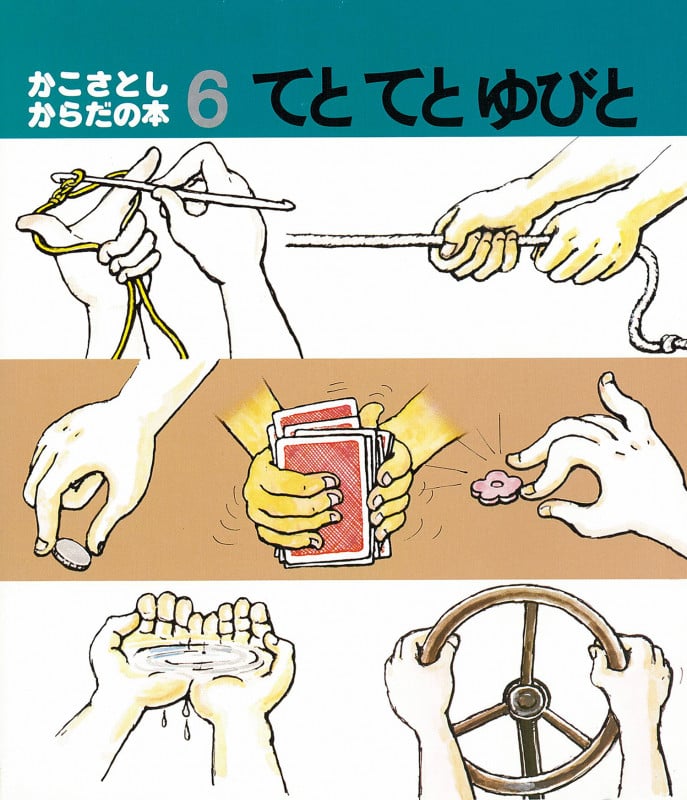 かこさとし
からだの本 6 てと てと ゆびと