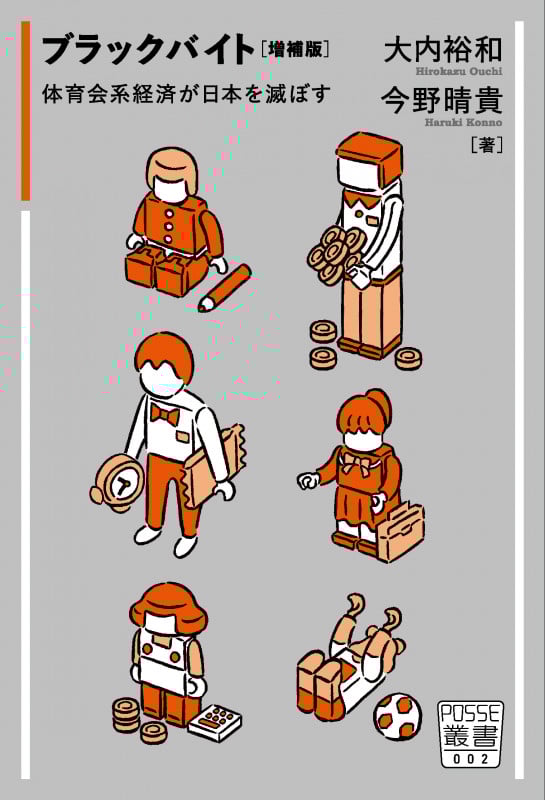 ブラックバイト［増補版］
体育会系経済が日本を滅ぼす

大内裕和
Hirokazu Ouchi
今野晴貴
Haruki Konno
［著］

POSSE
叢書
002