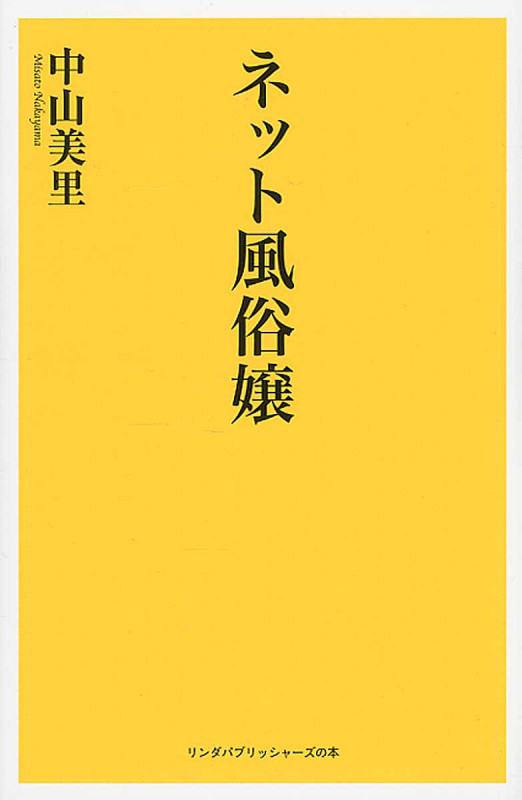 ネット風俗嬢

中山美里
Misato Nakayama

リンダパブリッシャーズの本