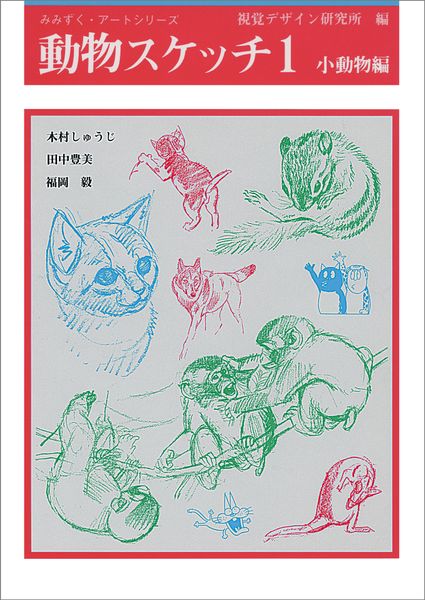 みみずく・アートシリーズ
視覚デザイン研究所　編

動物スケッチ1
小動物編

木村しゅうじ
田中豊美
福岡　毅